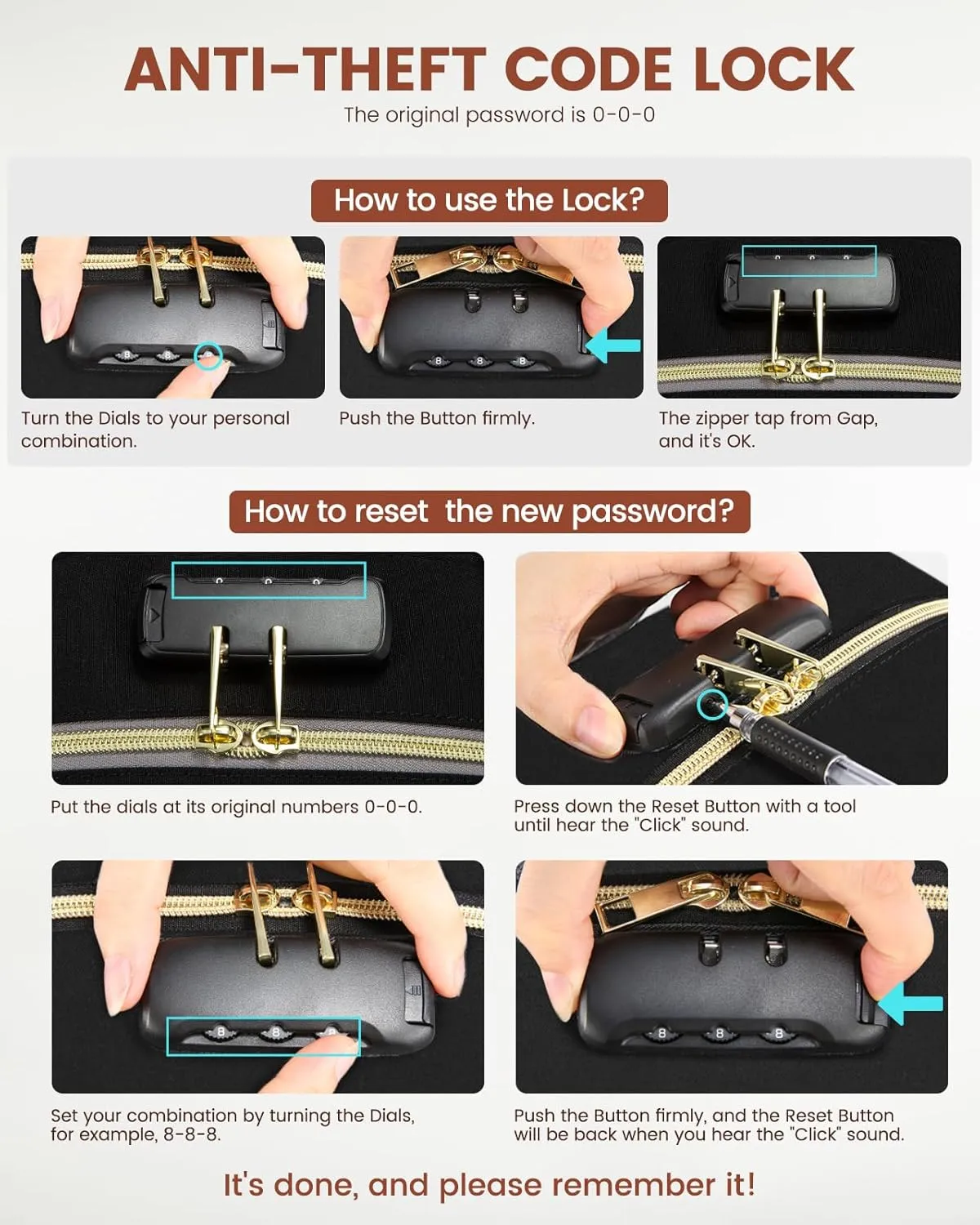 ANTI-THEFT CODE LOCK

The original password is 0-0-0

How to use the Lock?

Turn the Dials to your personal combination.

Push the Button firmly.

The zipper tap from Gap, and it's OK.

How to reset the new password?

Put the dials at its original numbers 0-0-0.

Press down the Reset Button with a tool until hear the "Click" sound.

Set your combination by turning the Dials, for example, 8-8-8.

Push the Button firmly, and the Reset Button will be back when you hear the "Click" sound.

It's done, and please remember it!