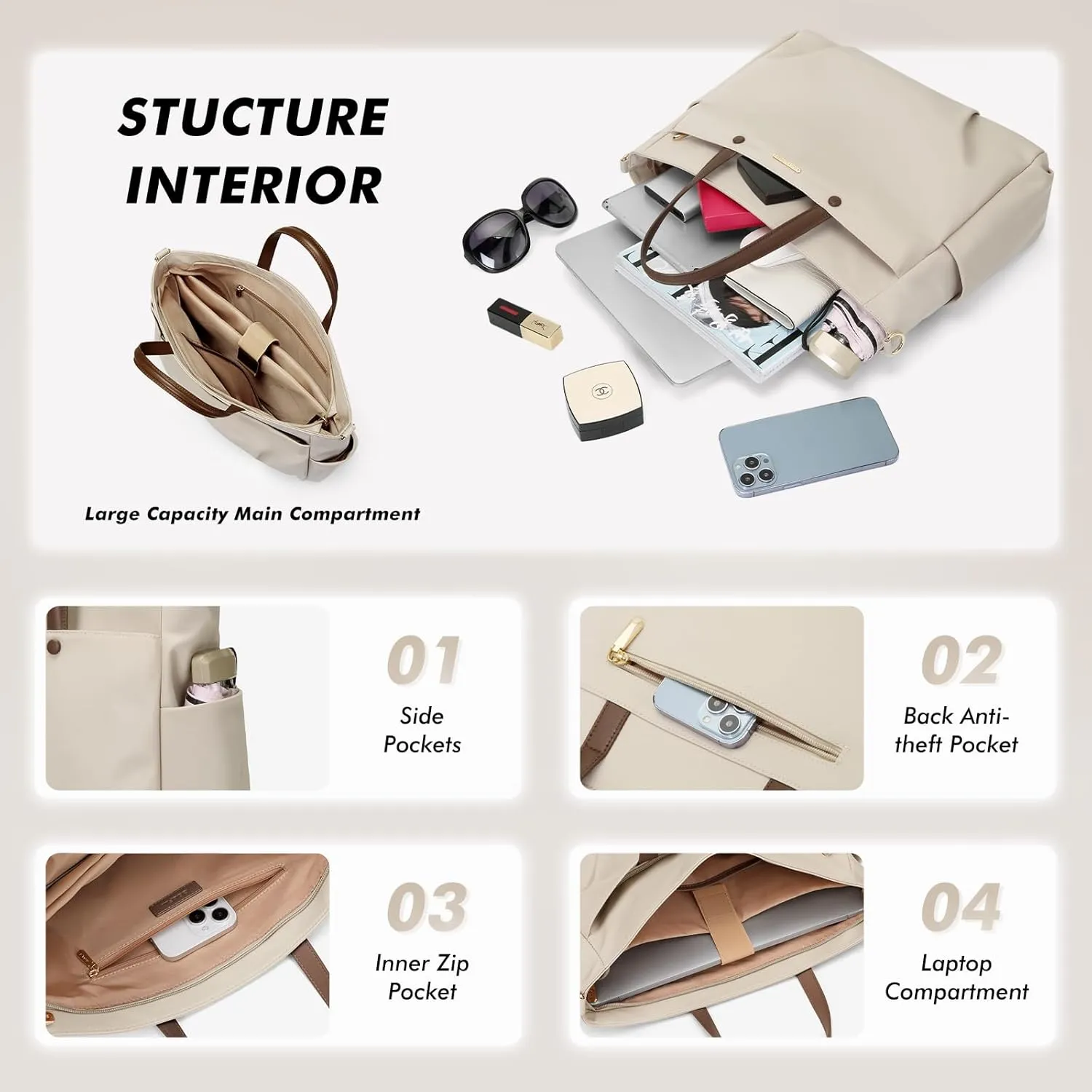 STUCTURE INTERIOR

Large Capacity Main Compartment

01
Side Pockets

02
Back Anti-theft Pocket

03
Inner Zip Pocket

04
Laptop Compartment