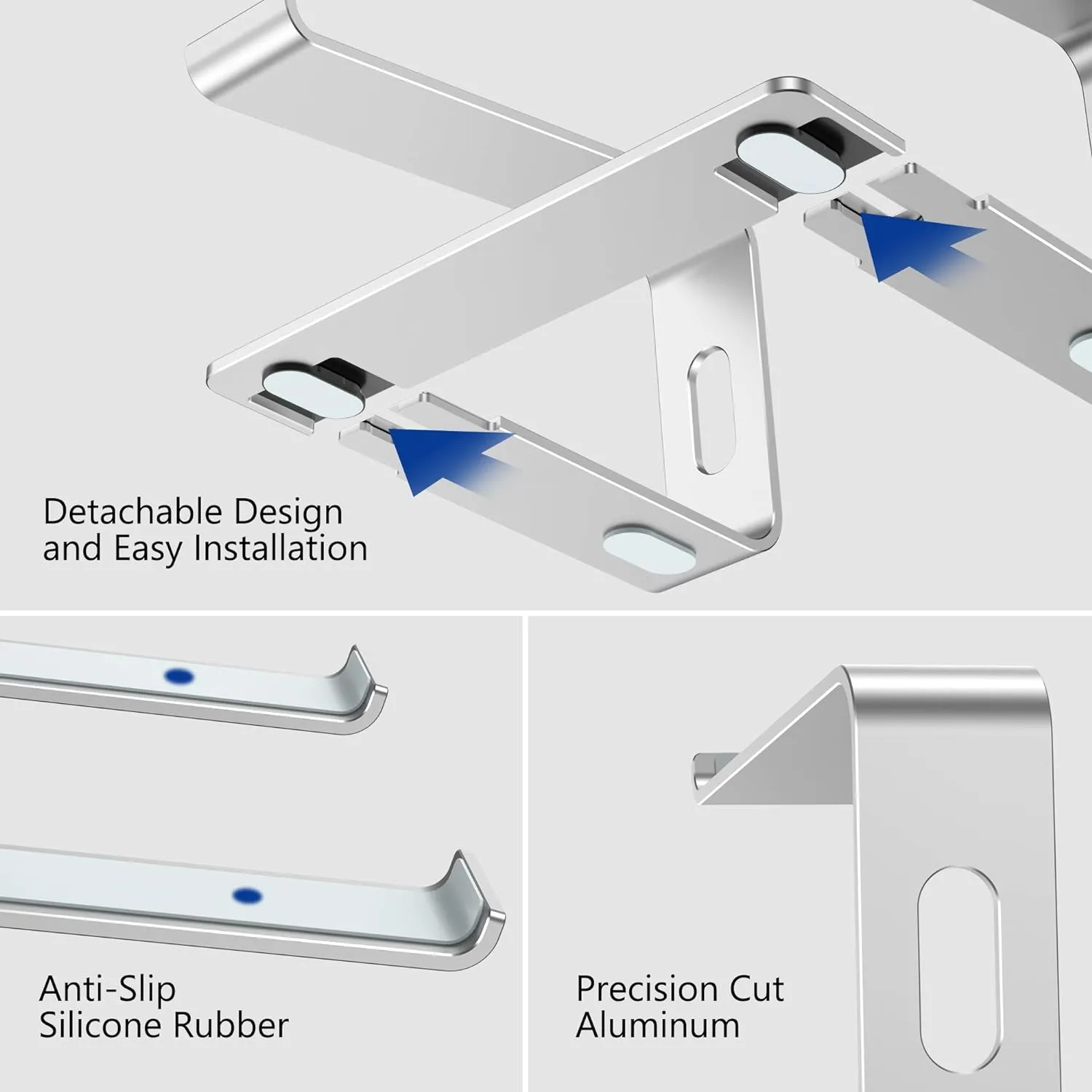 Detachable Design and Easy Installation

Anti-Slip Silicone Rubber

Precision Cut Aluminum